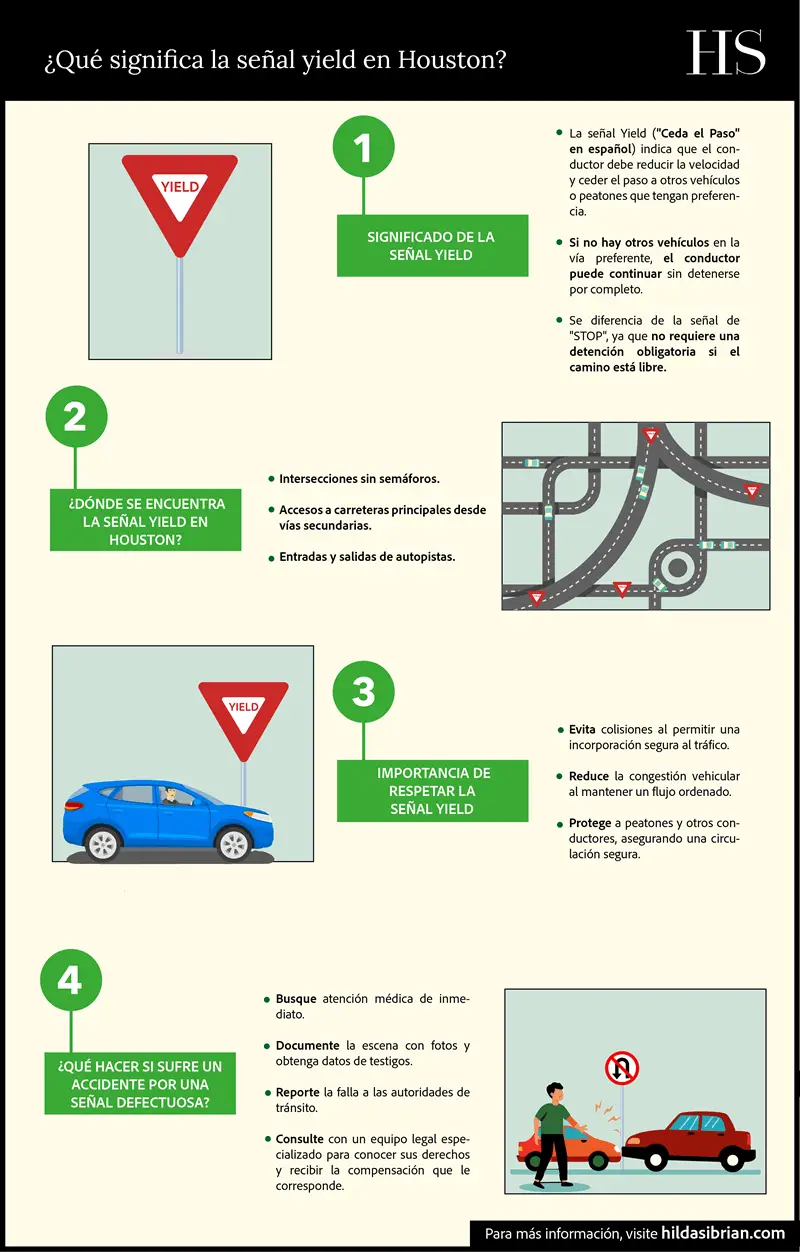 ¿Qué significa la señal yield en Houston?

HS

YIELD

1

SIGNIFICADO DE LA SEÑAL YIELD

La señal Yield ("Ceda el Paso" en español) indica que el conductor debe reducir la velocidad y ceder el paso a otros vehículos o peatones que tengan preferencia.

Si no hay otros vehículos en la vía preferente, el conductor puede continuar sin detenerse por completo.

Se diferencia de la señal de "STOP", ya que no requiere una detención obligatoria si el camino está libre.

2

¿DÓNDE SE ENCUENTRA LA SEÑAL YIELD EN HOUSTON?

Intersecciones sin semáforos.

Accesos a carreteras principales desde vías secundarias.

Entradas y salidas de autopistas.

YIELD

3

IMPORTANCIA DE RESPETAR LA SEÑAL YIELD

Evita colisiones al permitir una incorporación segura al tráfico.

Reduce la congestión vehicular al mantener un flujo ordenado.

Protege a peatones y otros conductores, asegurando una circulación segura.

4

¿QUÉ HACER SI SUFRE UN ACCIDENTE POR UNA SEÑAL DEFECTUOSA?

Busque atención médica de inmediato.

Documente la escena con fotos y obtenga datos de testigos.

Reporte la falla a las autoridades de tránsito.

Consulte con un equipo legal especializado para conocer sus derechos y recibir la compensación que le corresponde.

Para más información, visite hildasibrian.com